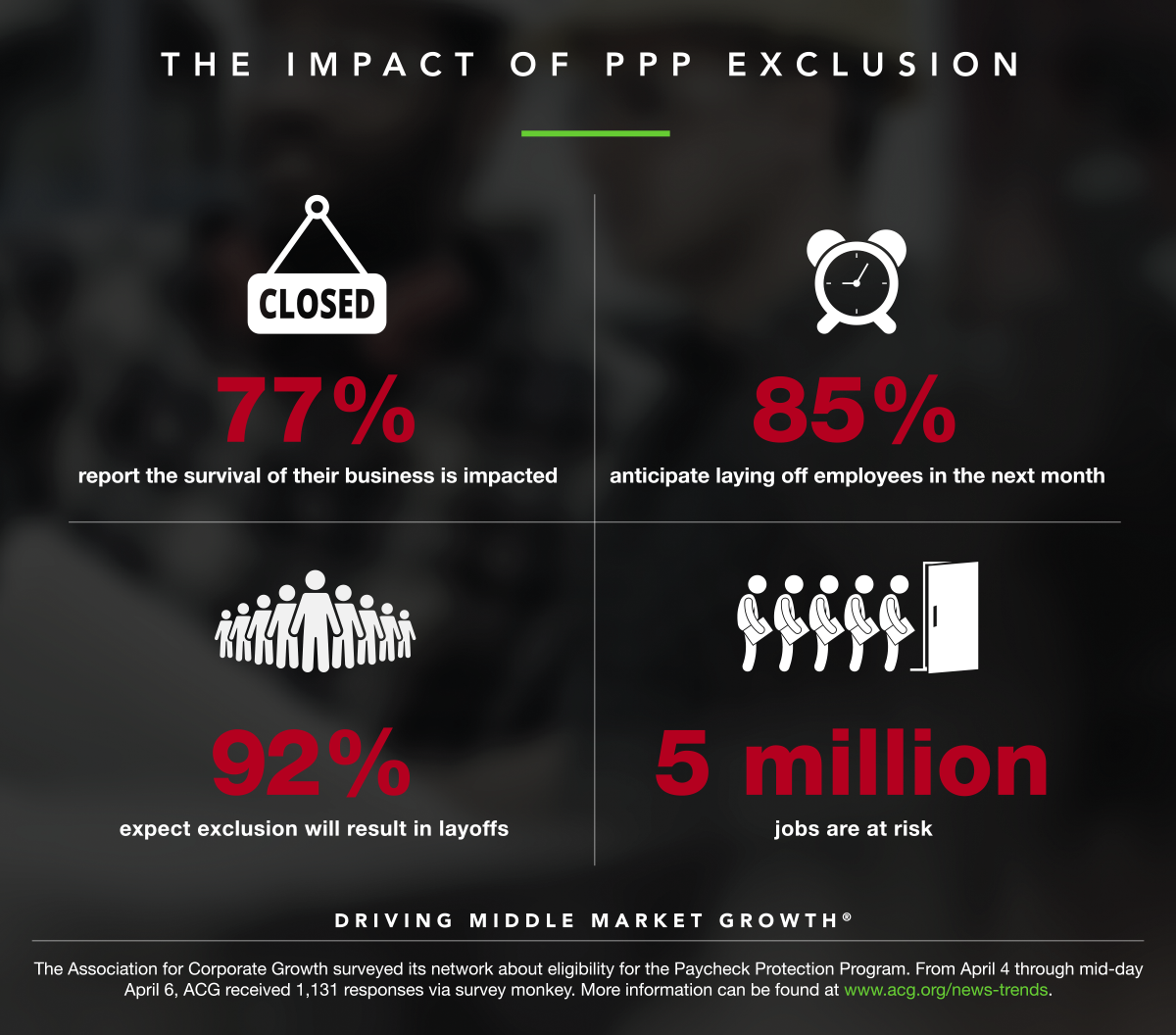 THE IMPACT OF PPP EXCLUSION

CLOSED

77%

report the survival of their business is impacted

85%

anticipate laying off employees in the next month

92%

expect exclusion will result in layoffs

5 million

jobs are at risk

DRIVING MIDDLE MARKET GROWTH®

The Association for Corporate Growth surveyed its network about eligibility for the Paycheck Protection Program. From April 4 through mid-day April 6, ACG received 1,131 responses via survey monkey. More information can be found at www.acg.org/news-trends.