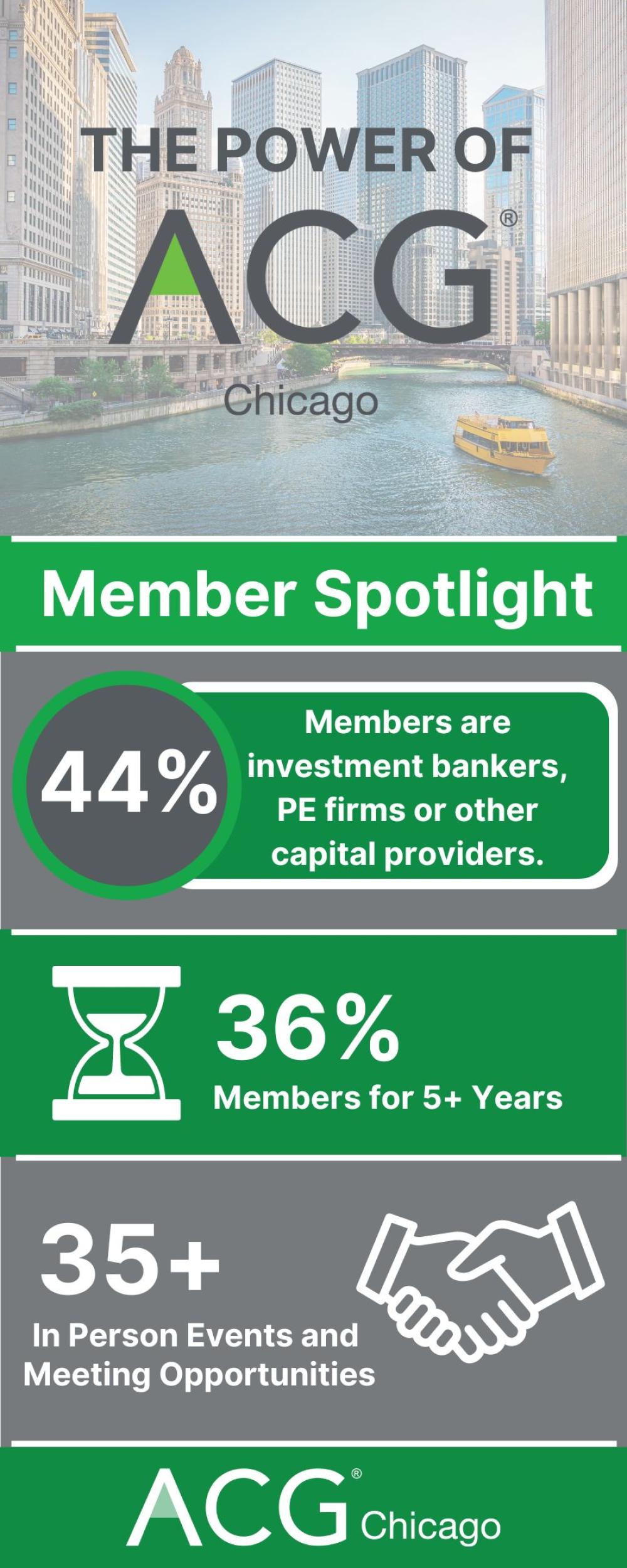 THE POWER OF
ACG®
Chicago

Member Spotlight

44%
Members are investment bankers, PE firms or other capital providers.

36%
Members for 5+ Years

35+
In Person Events and Meeting Opportunities

ACG® Chicago